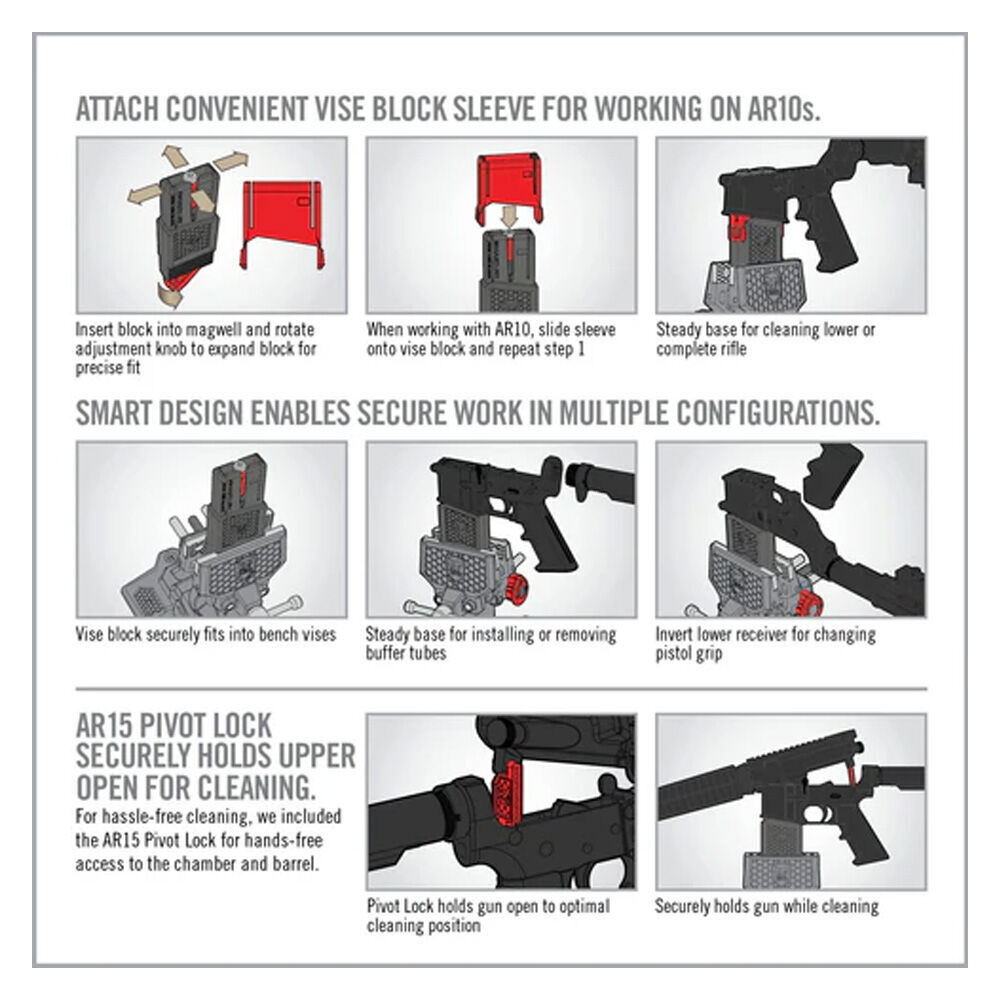 ATTACH CONVENIENT VISE BLOCK SLEEVE FOR WORKING ON AR10s.

Insert block into magwell and rotate adjustment knob to expand block for precise fit

When working with AR10, slide sleeve onto vise block and repeat step 1

Steady base for cleaning lower or complete rifle

SMART DESIGN ENABLES SECURE WORK IN MULTIPLE CONFIGURATIONS.

Vise block securely fits into bench vises

Steady base for installing or removing buffer tubes

Invert lower receiver for changing pistol grip

AR15 PIVOT LOCK SECURELY HOLDS UPPER OPEN FOR CLEANING.

For hassle-free cleaning, we included the AR15 Pivot Lock for hands-free access to the chamber and barrel.

Pivot Lock holds gun open to optimal cleaning position

Securely holds gun while cleaning