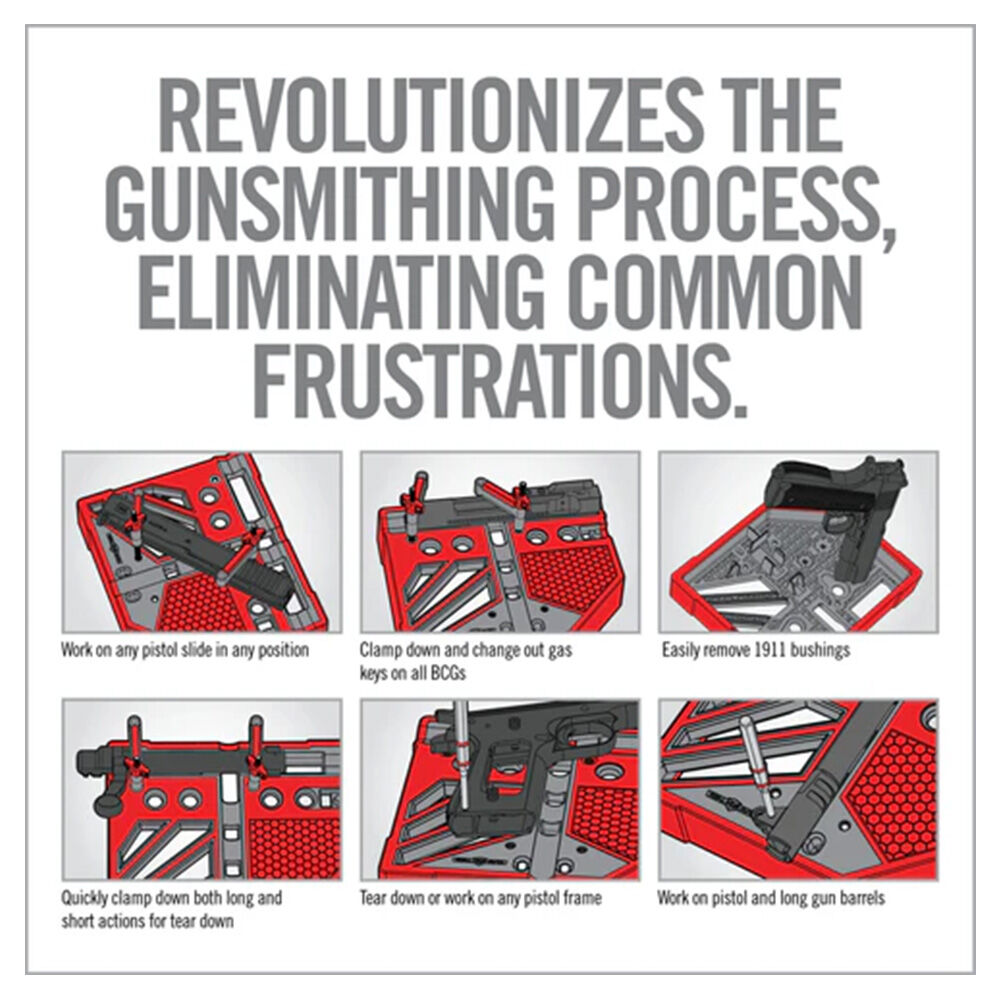 REVOLUTIONIZES THE GUNSMITHING PROCESS, ELIMINATING COMMON FRUSTRATIONS.

Work on any pistol slide in any position

Clamp down and change out gas keys on all BCGs

Easily remove 1911 bushings

Quickly clamp down both long and short actions for tear down

Tear down or work on any pistol frame

Work on pistol and long gun barrels