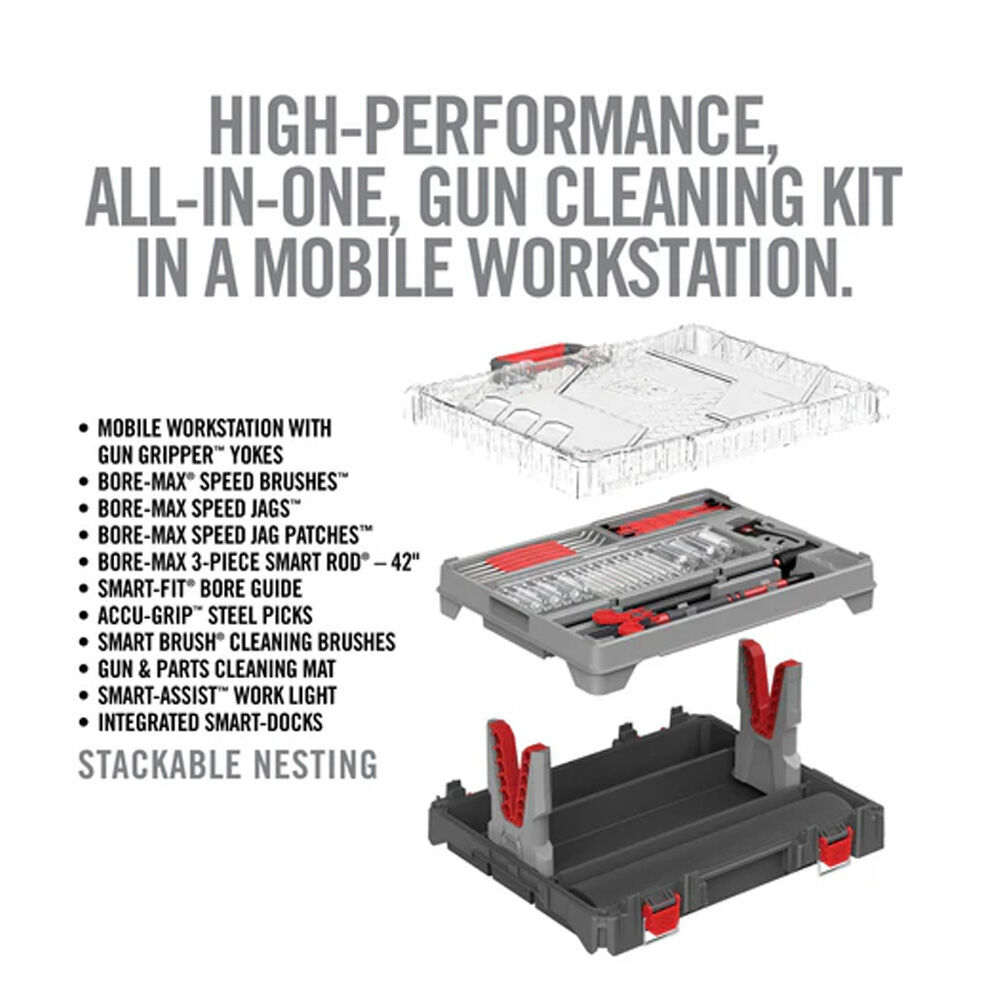 HIGH-PERFORMANCE, ALL-IN-ONE, GUN CLEANING KIT IN A MOBILE WORKSTATION.

• MOBILE WORKSTATION WITH GUN GRIPPER™ YOKES
• BORE-MAX® SPEED BRUSHES™
• BORE-MAX SPEED JAGS™
• BORE-MAX SPEED JAG PATCHES™
• BORE-MAX 3-PIECE SMART ROD® – 42"
• SMART-FIT® BORE GUIDE
• ACCU-GRIP™ STEEL PICKS
• SMART BRUSH® CLEANING BRUSHES
• GUN & PARTS CLEANING MAT
• SMART-ASSIST™ WORK LIGHT
• INTEGRATED SMART-DOCKS

STACKABLE NESTING