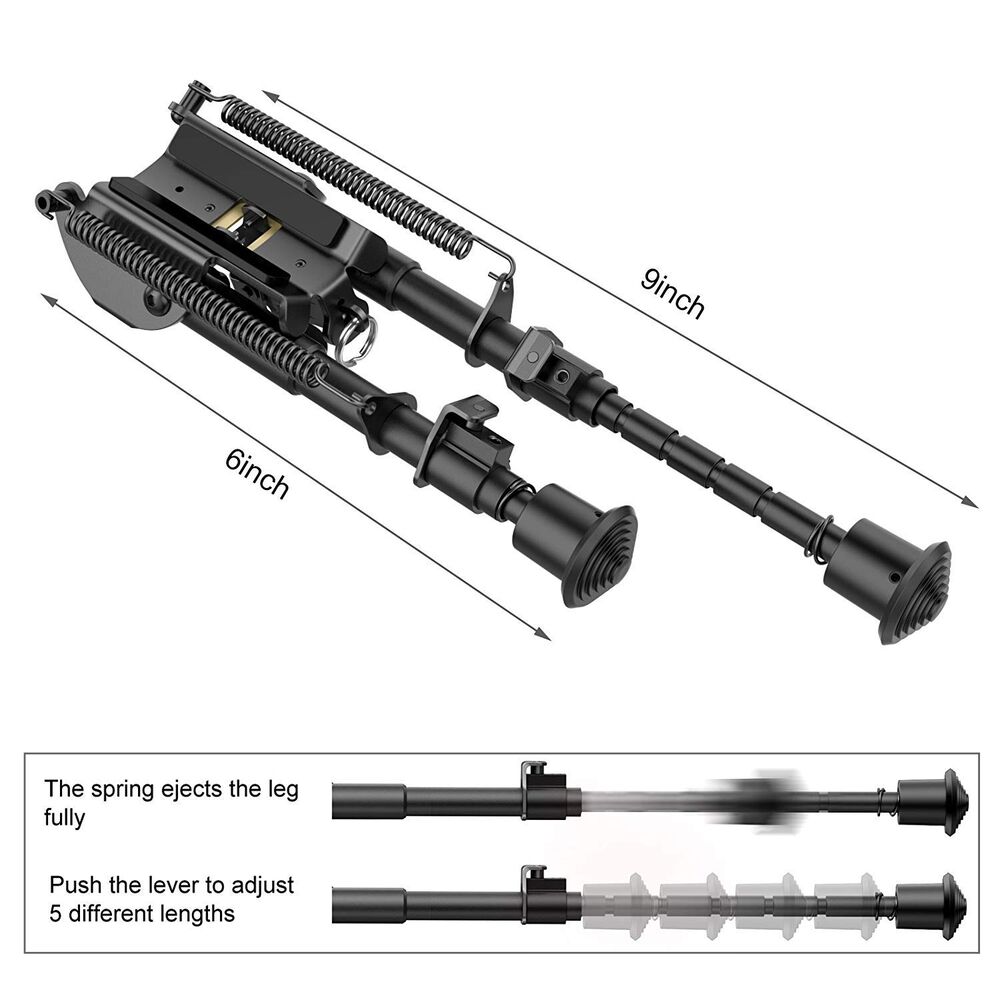 9inch

6inch

The spring ejects the leg fully

Push the lever to adjust 5 different lengths